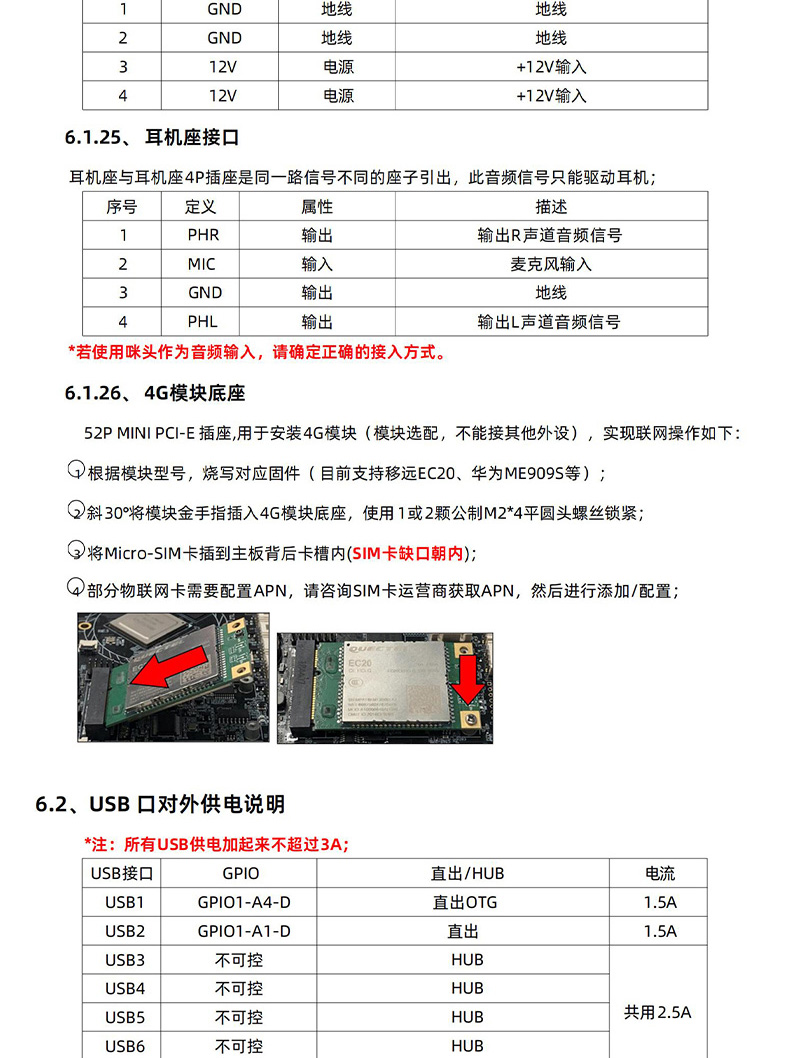 | 1 | GND | 地线 | 地线 |
|---|---|---|---|
| 2 | GND | 地线 | 地线 |
| 3 | 12V | 电源 | +12V输入 |
| 4 | 12V | 电源 | +12V输入 |

6.1.25、耳机座接口

耳机座与耳机座4P插座是同一路信号不同的座子引出，此音频信号只能驱动耳机；

| 序号 | 定义 | 属性 | 描述 |
|---|---|---|---|
| 1 | PHR | 输出 | 输出R声道音频信号 |
| 2 | MIC | 输入 | 麦克风输入 |
| 3 | GND | 输出 | 地线 |
| 4 | PHL | 输出 | 输出L声道音频信号 |

*若使用咪头作为音频输入，请确定正确的接入方式。

6.1.26、4G模块底座

52P MINI PCI-E 插座,用于安装4G模块（模块选配，不能接其他外设），实现联网操作如下：

1 根据模块型号，烧写对应固件（目前支持移远EC20、华为ME909S等）；

2 斜30°将模块金手指插入4G模块底座，使用1或2颗公制M2*4平圆头螺丝锁紧；

3 将Micro-SIM卡插到主板背后卡槽内(SIM卡缺口朝内);

4 部分物联网卡需要配置APN，请咨询SIM卡运营商获取APN，然后进行添加/配置；

QUECTEL
EC20

6.2、USB 口对外供电说明

*注：所有USB供电加起来不超过3A;

| USB接口 | GPIO | 直出/HUB | 电流 |
|---|---|---|---|
| USB1 | GPIO1-A4-D | 直出OTG | 1.5A |
| USB2 | GPIO1-A1-D | 直出 | 1.5A |
| USB3 | 不可控 | HUB | 共用2.5A |
| USB4 | 不可控 | HUB | |
| USB5 | 不可控 | HUB | |
| USB6 | 不可控 | HUB | |