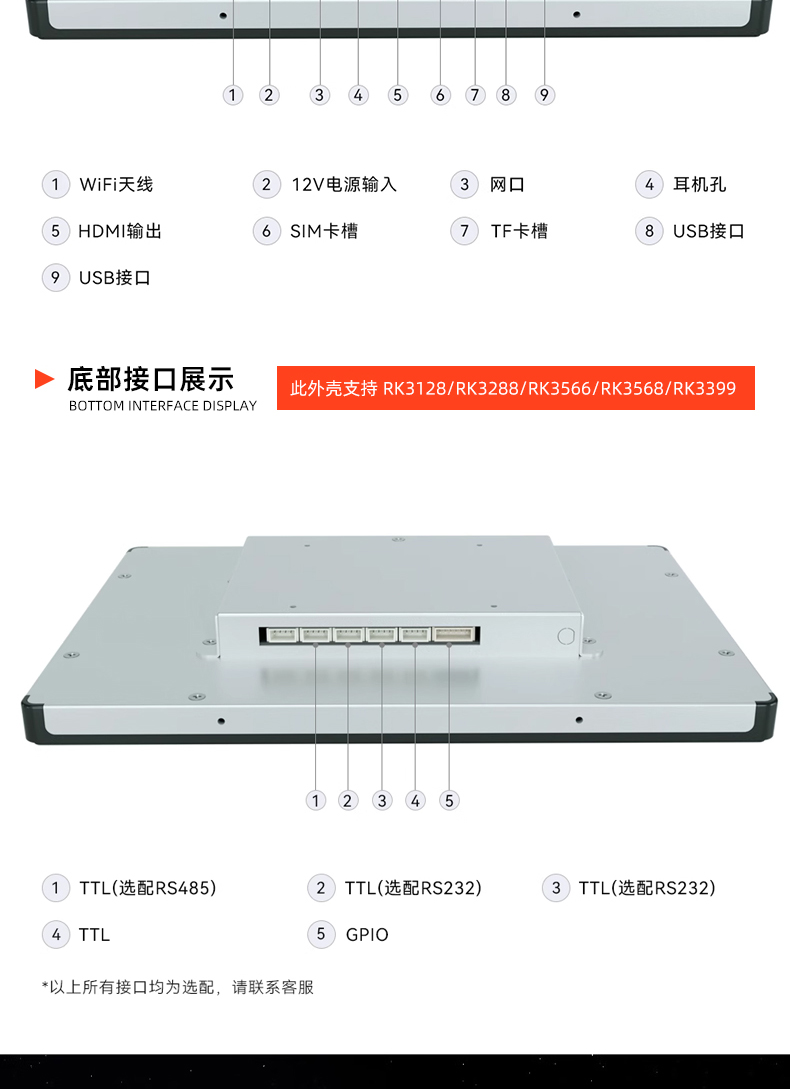 1 2 3 4 5 6 7 8 9

1 WiFi天线
2 12V电源输入
3 网口
4 耳机孔
5 HDMI输出
6 SIM卡槽
7 TF卡槽
8 USB接口
9 USB接口

底部接口展示
BOTTOM INTERFACE DISPLAY

此外壳支持 RK3128/RK3288/RK3566/RK3568/RK3399

1 2 3 4 5

1 TTL(选配RS485)
2 TTL(选配RS232)
3 TTL(选配RS232)
4 TTL
5 GPIO

*以上所有接口均为选配，请联系客服