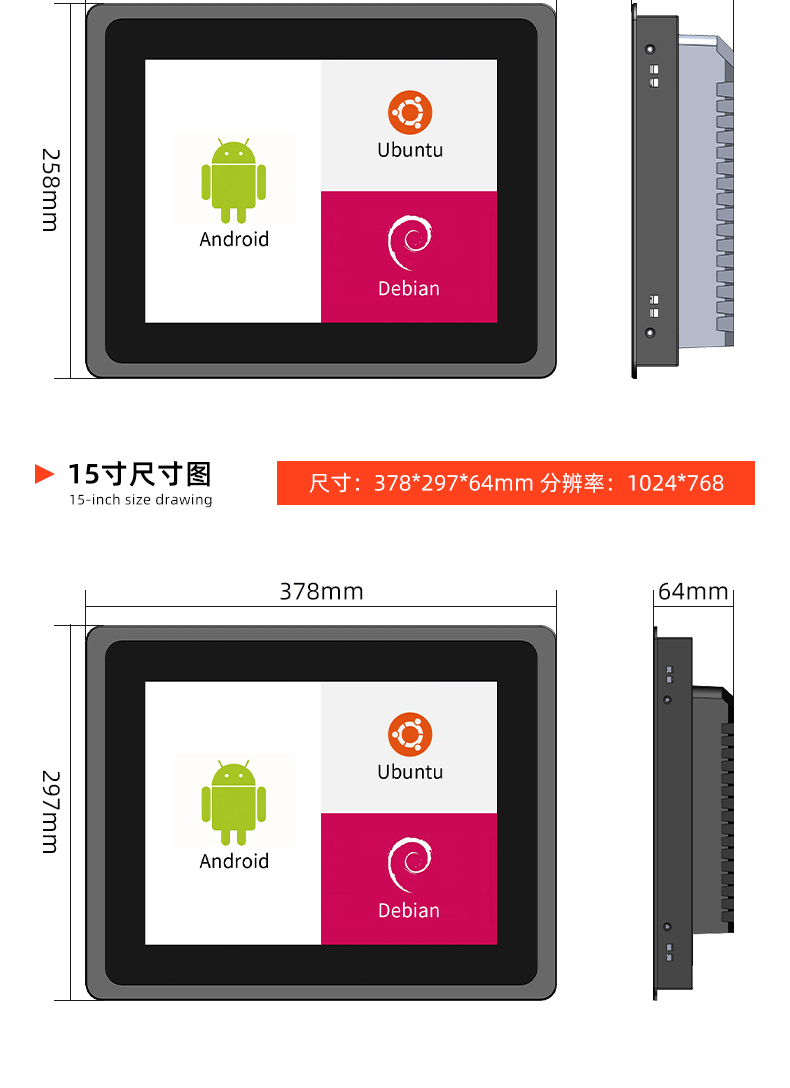 258mm

Android

Ubuntu

Debian

15寸尺寸图
15-inch size drawing

尺寸：378*297*64mm 分辨率：1024*768

378mm

64mm

297mm

Android

Ubuntu

Debian